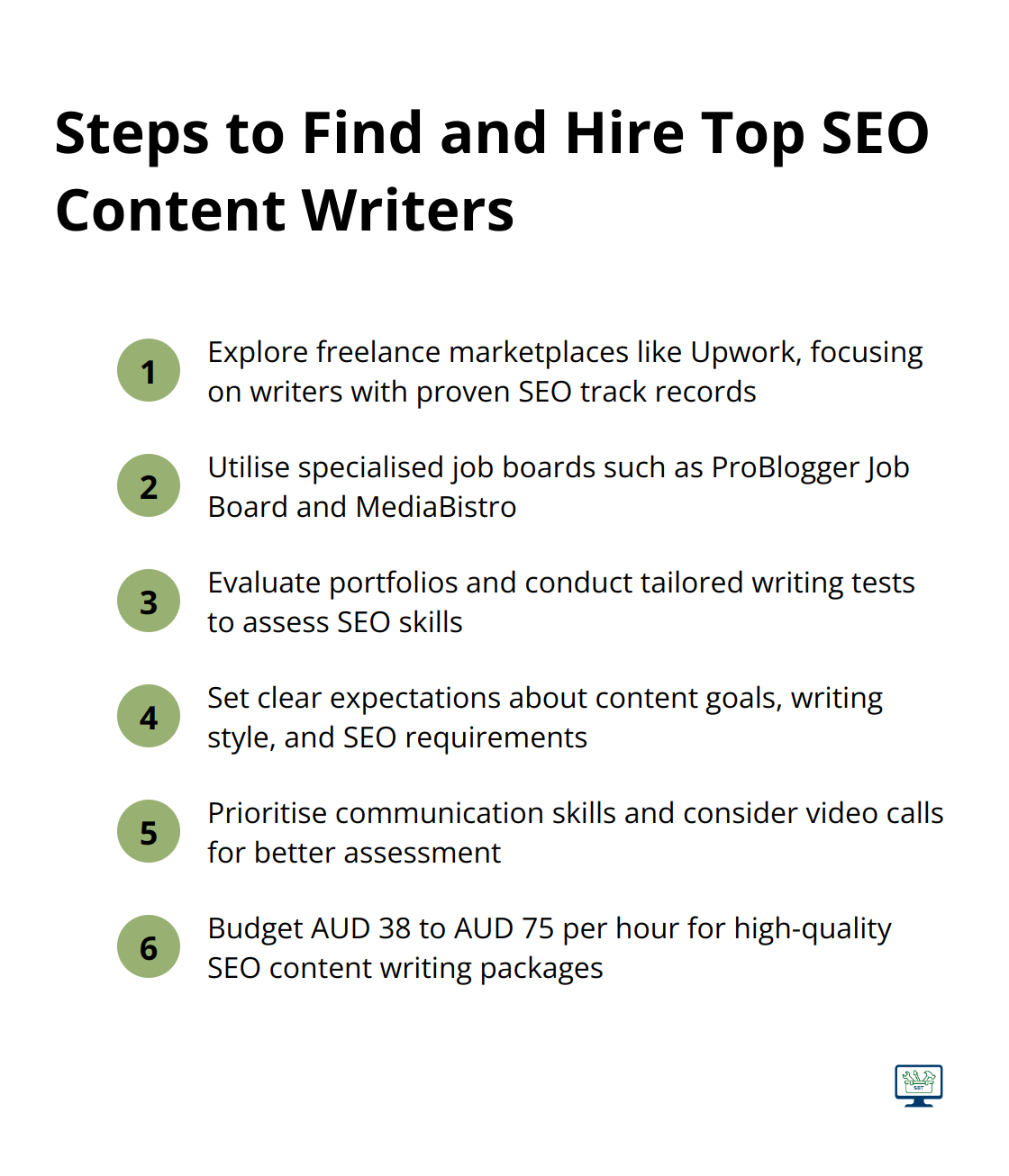 Steps to Find and Hire Top SEO Content Writers

1 Explore freelance marketplaces like Upwork, focusing on writers with proven SEO track records

2 Utilise specialised job boards such as ProBlogger Job Board and MediaBistro

3 Evaluate portfolios and conduct tailored writing tests to assess SEO skills

4 Set clear expectations about content goals, writing style, and SEO requirements

5 Prioritise communication skills and consider video calls for better assessment

6 Budget AUD 38 to AUD 75 per hour for high-quality SEO content writing packages

SBT