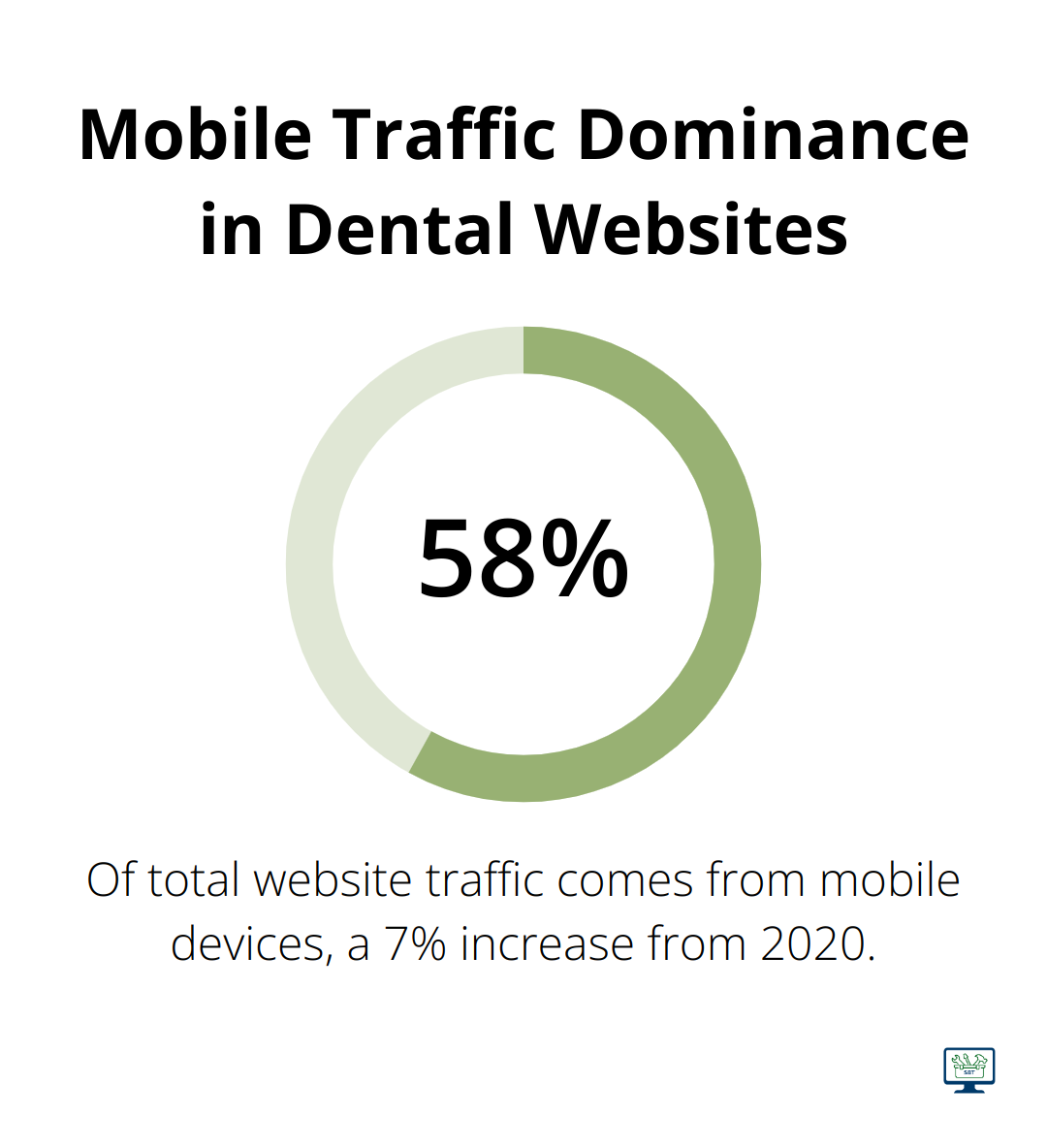 Mobile Traffic Dominance in Dental Websites

58%

Of total website traffic comes from mobile devices, a 7% increase from 2020.

SBT