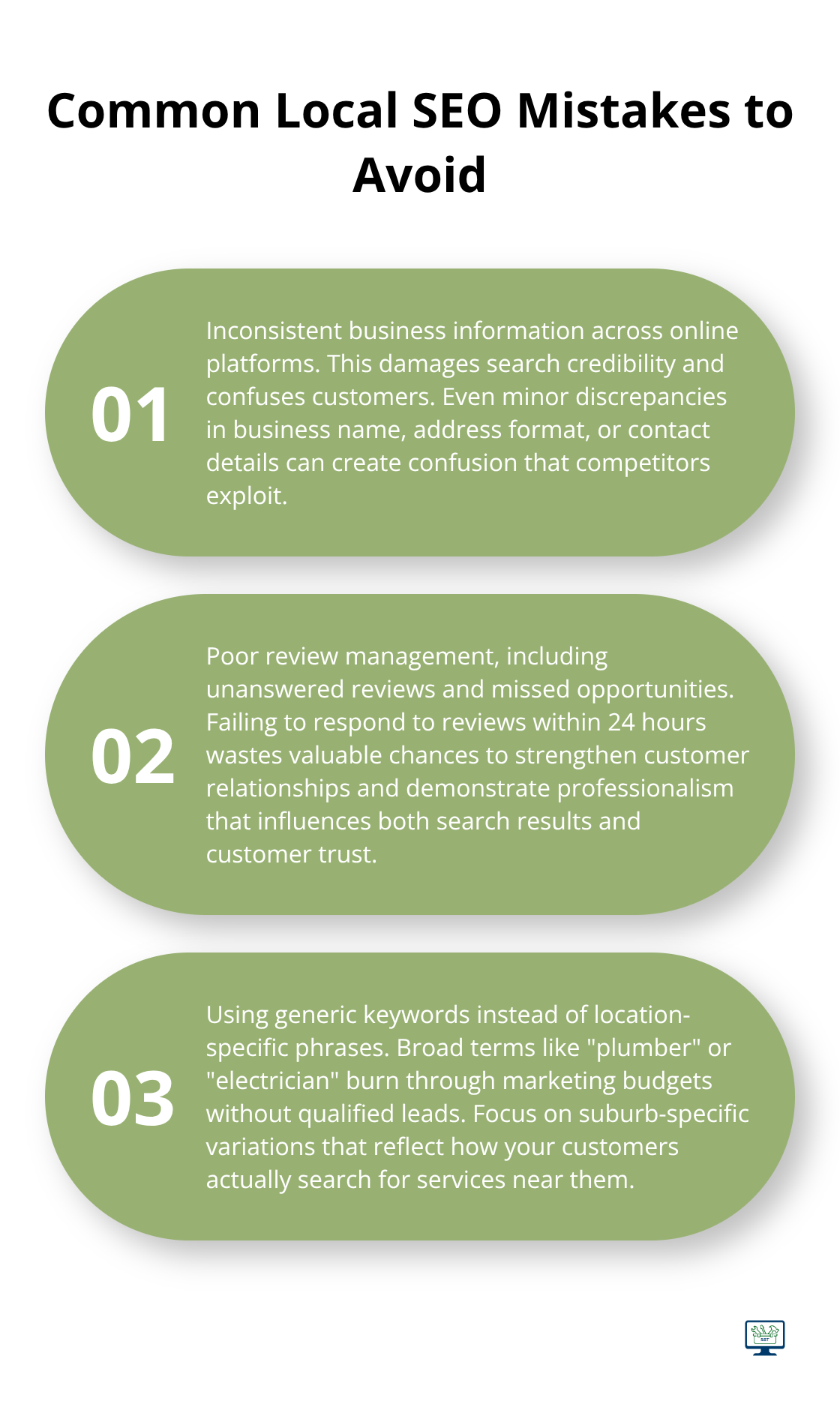 Common Local SEO Mistakes to Avoid

01

Inconsistent business information across online platforms. This damages search credibility and confuses customers. Even minor discrepancies in business name, address format, or contact details can create confusion that competitors exploit.

02

Poor review management, including unanswered reviews and missed opportunities. Failing to respond to reviews within 24 hours wastes valuable chances to strengthen customer relationships and demonstrate professionalism that influences both search results and customer trust.

03

Using generic keywords instead of location-specific phrases. Broad terms like "plumber" or "electrician" burn through marketing budgets without qualified leads. Focus on suburb-specific variations that reflect how your customers actually search for services near them.

SBT