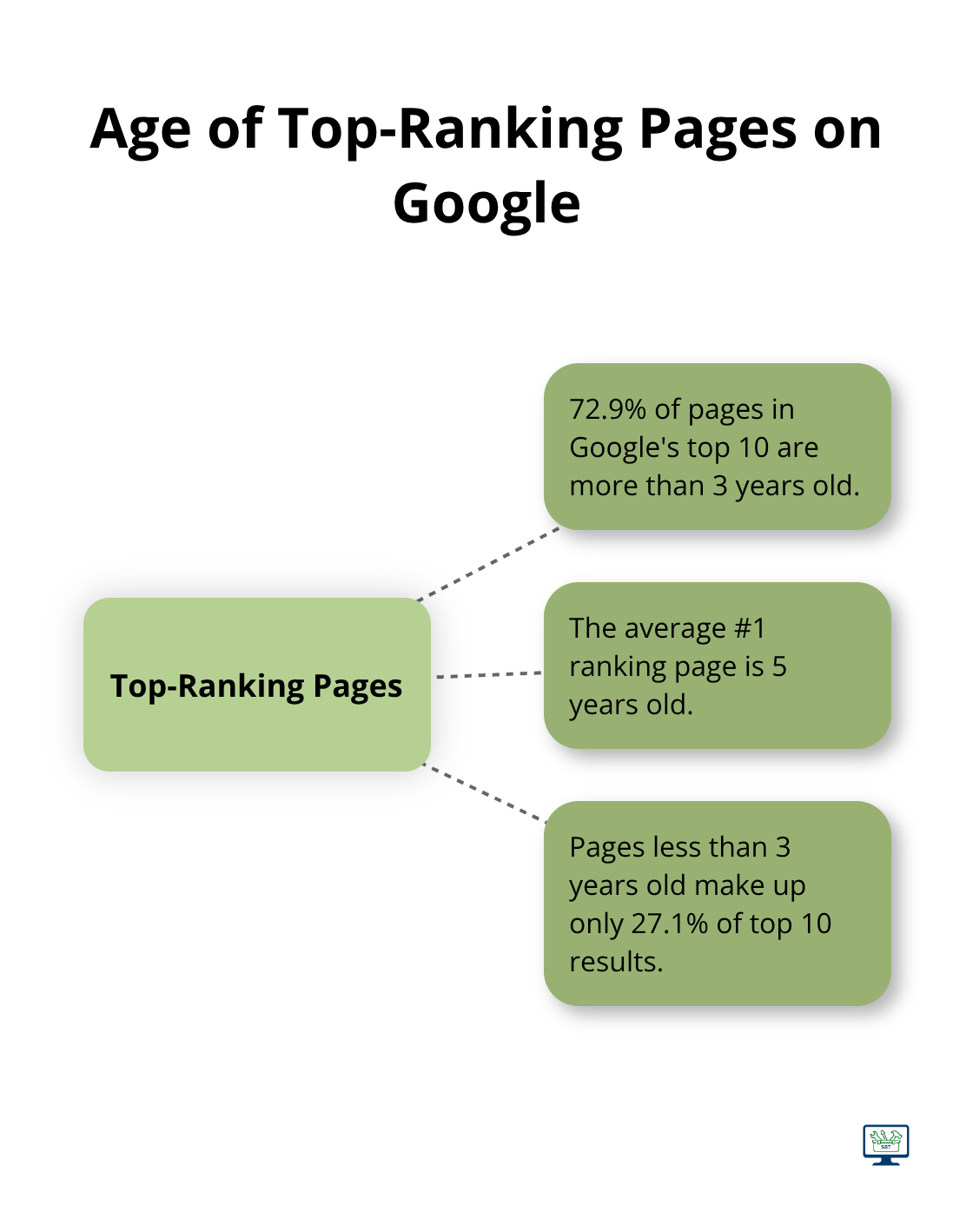 Age of Top-Ranking Pages on Google

Top-Ranking Pages

72.9% of pages in Google's top 10 are more than 3 years old.

The average #1 ranking page is 5 years old.

Pages less than 3 years old make up only 27.1% of top 10 results.

SBT