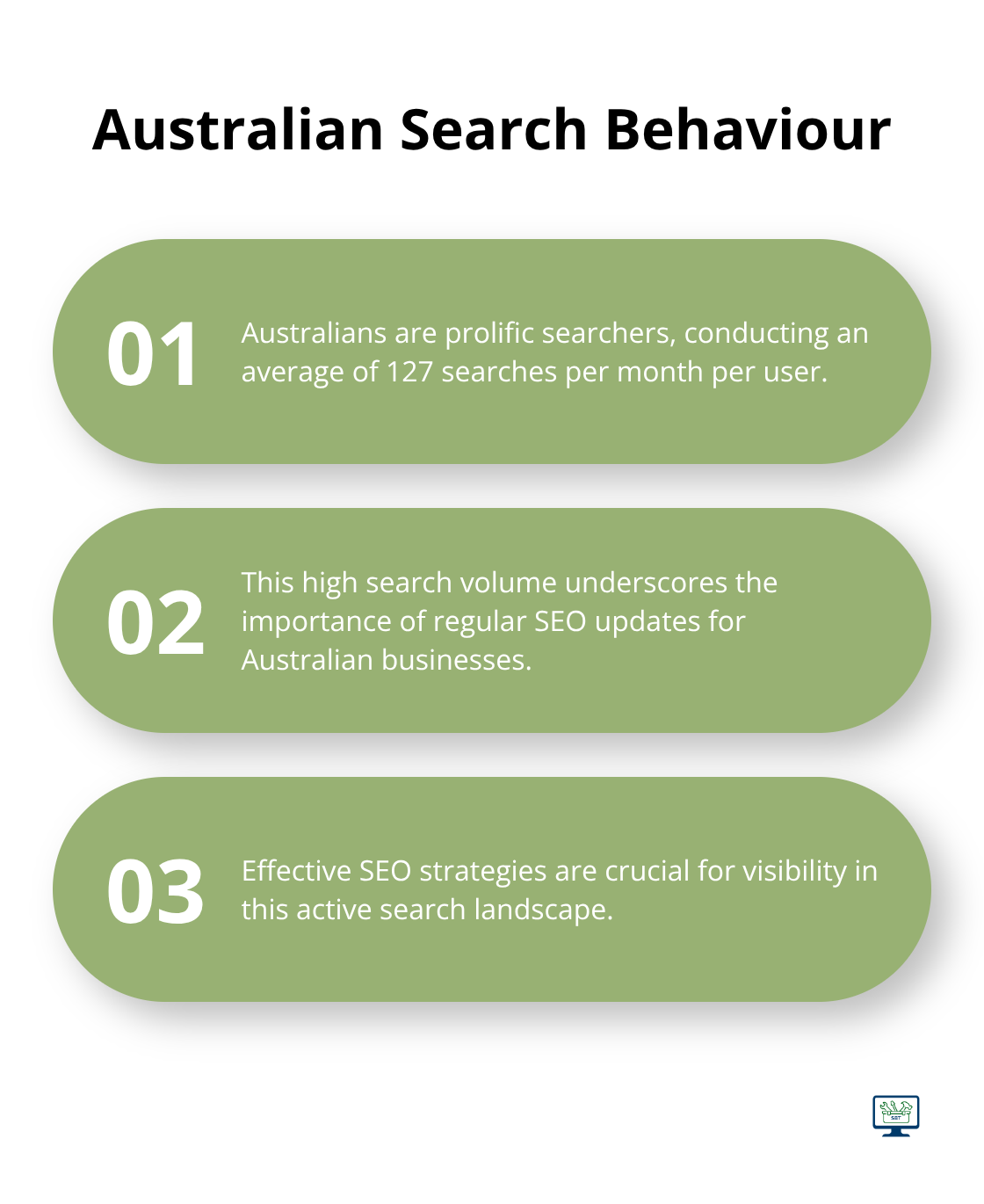 Australian Search Behaviour

01 Australians are prolific searchers, conducting an average of 127 searches per month per user.

02 This high search volume underscores the importance of regular SEO updates for Australian businesses.

03 Effective SEO strategies are crucial for visibility in this active search landscape.

SST