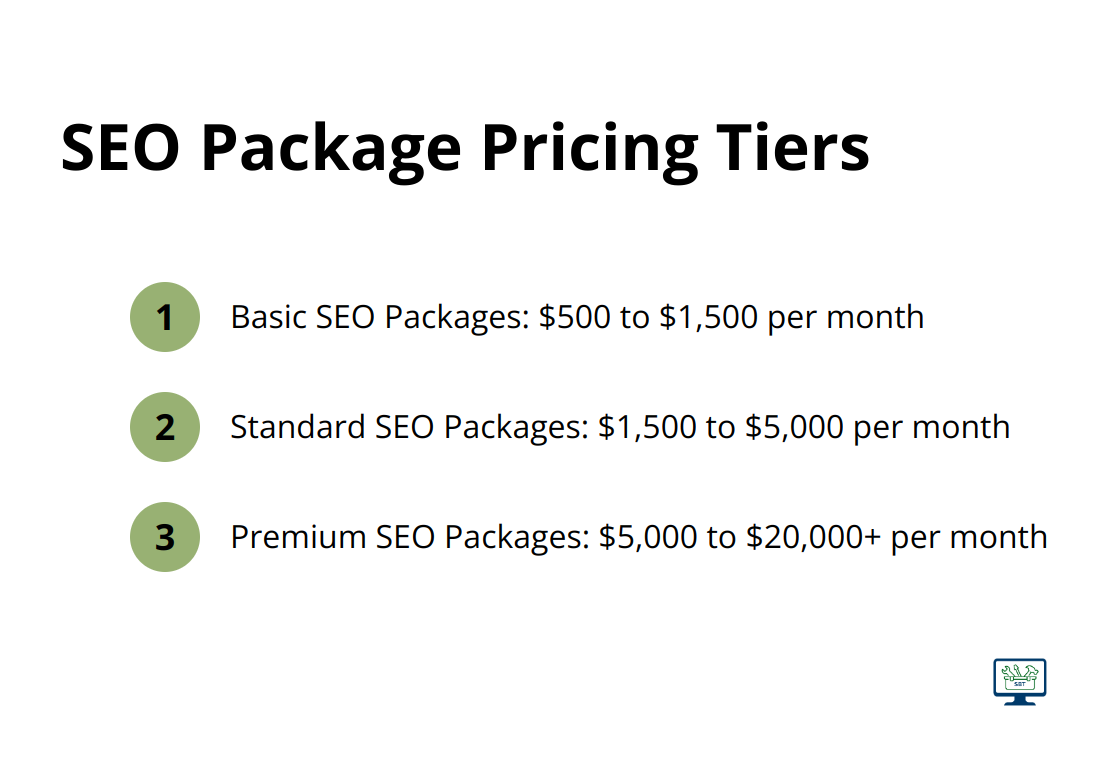 SEO Package Pricing Tiers

1 Basic SEO Packages: \$500 to \$1,500 per month

2 Standard SEO Packages: \$1,500 to \$5,000 per month

3 Premium SEO Packages: \$5,000 to \$20,000+ per month

SBT