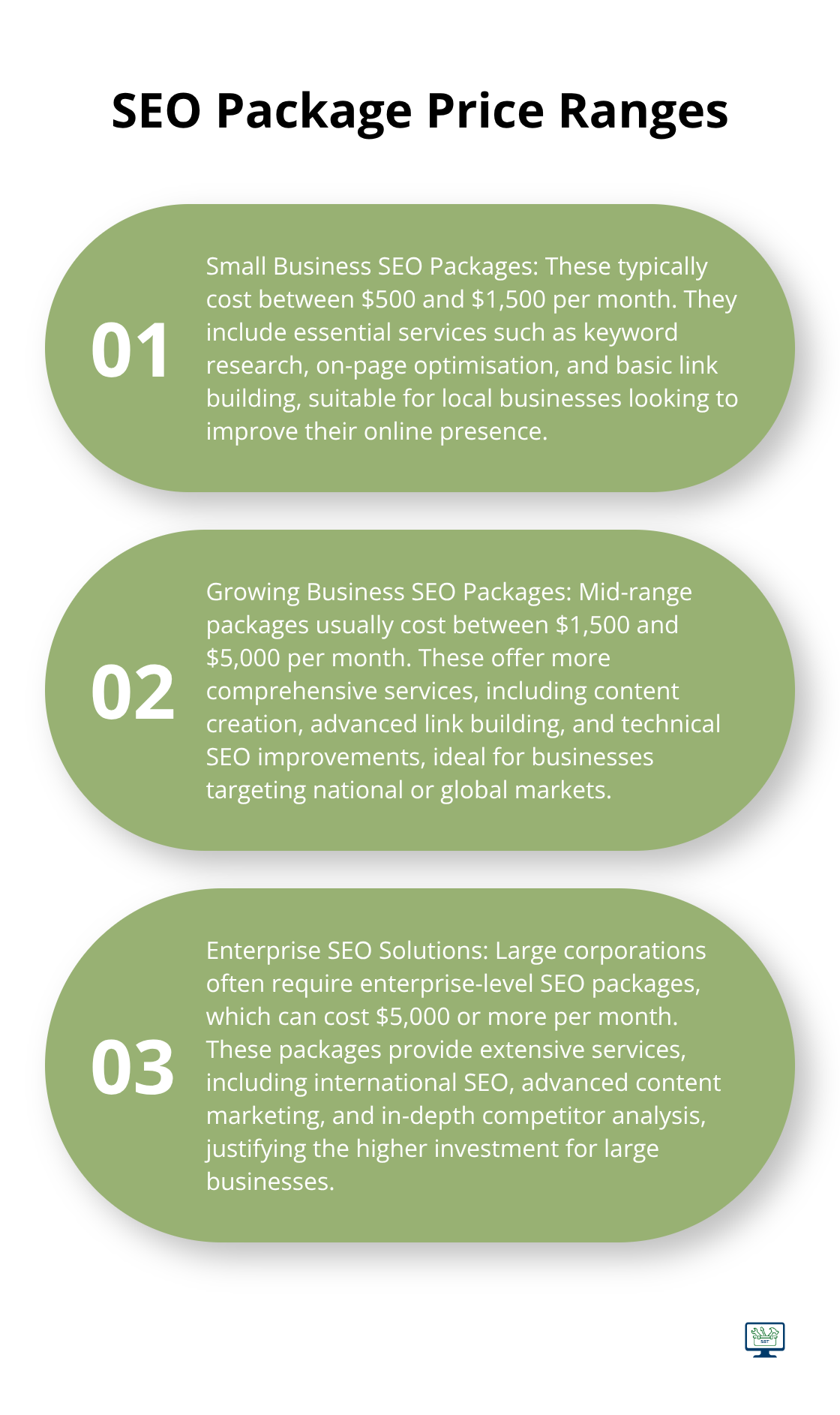 SEO Package Price Ranges

01

Small Business SEO Packages: These typically cost between \$500 and \$1,500 per month. They include essential services such as keyword research, on-page optimisation, and basic link building, suitable for local businesses looking to improve their online presence.

02

Growing Business SEO Packages: Mid-range packages usually cost between \$1,500 and \$5,000 per month. These offer more comprehensive services, including content creation, advanced link building, and technical SEO improvements, ideal for businesses targeting national or global markets.

03

Enterprise SEO Solutions: Large corporations often require enterprise-level SEO packages, which can cost \$5,000 or more per month. These packages provide extensive services, including international SEO, advanced content marketing, and in-depth competitor analysis, justifying the higher investment for large businesses.

SBT